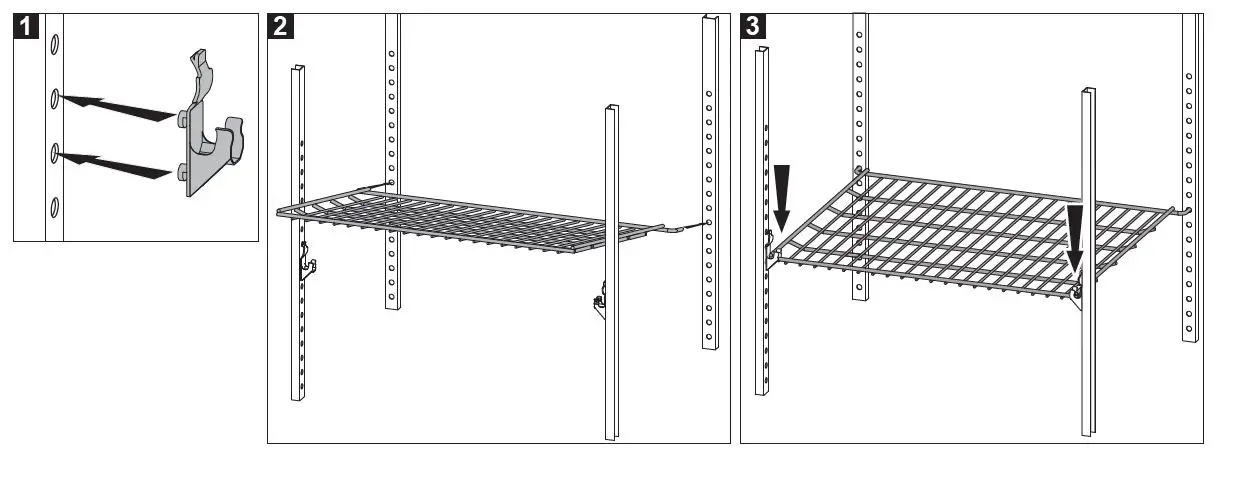 1
2
3