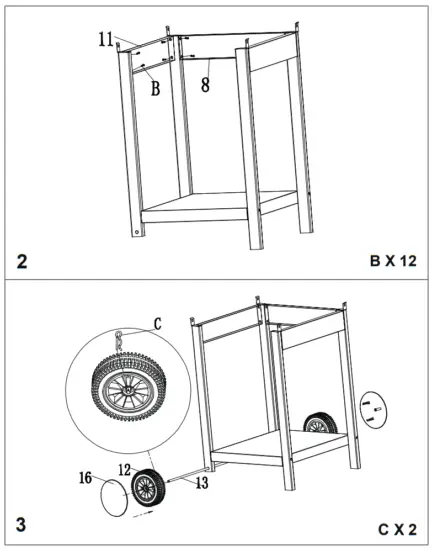 11
B
8
2
B X 12

C
12
16
13
3
C X 2