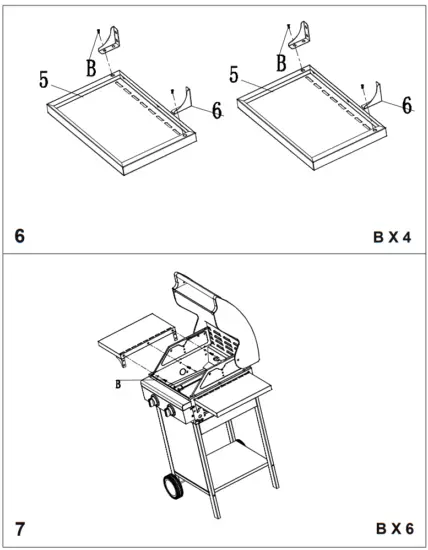 B
5
6
B
5
6
6
B X 4
B
7
B X 6