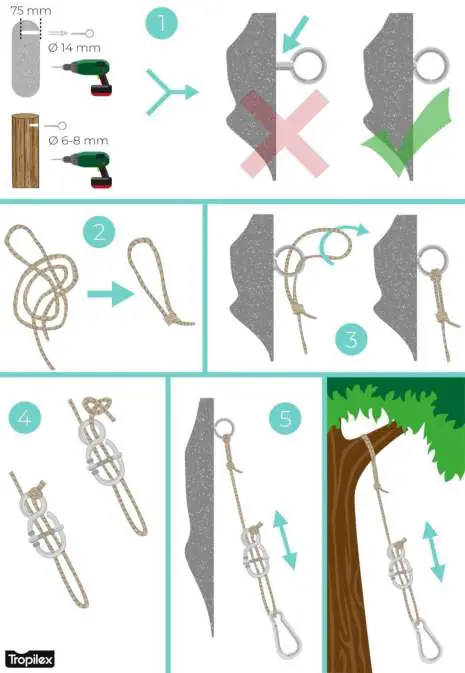 75 mm
Ø 14 mm
Ø 6-8 mm
1
2
3
4
5
Tropilex