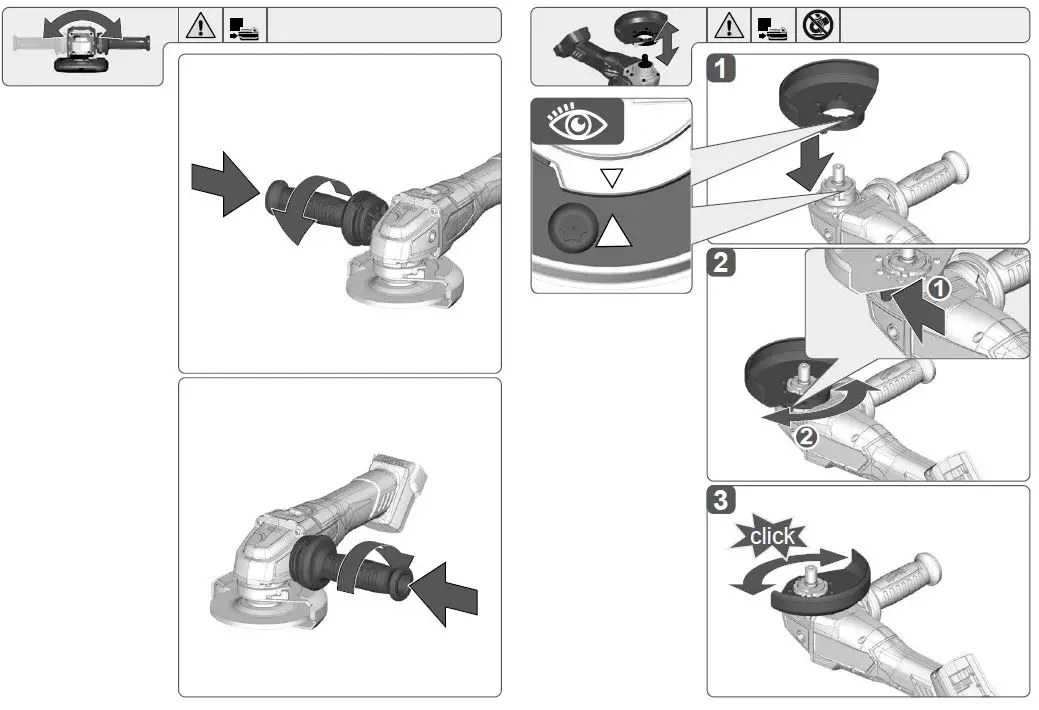 1

2

1

2

3

click