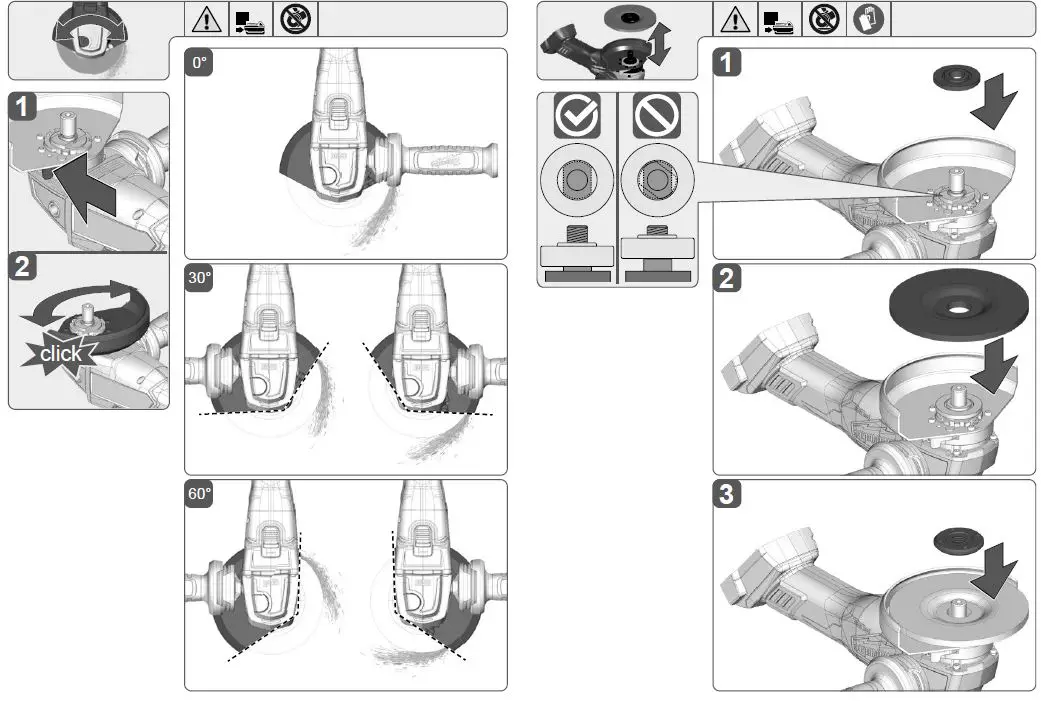 1

2

click

0°

30°

60°

1

2

3