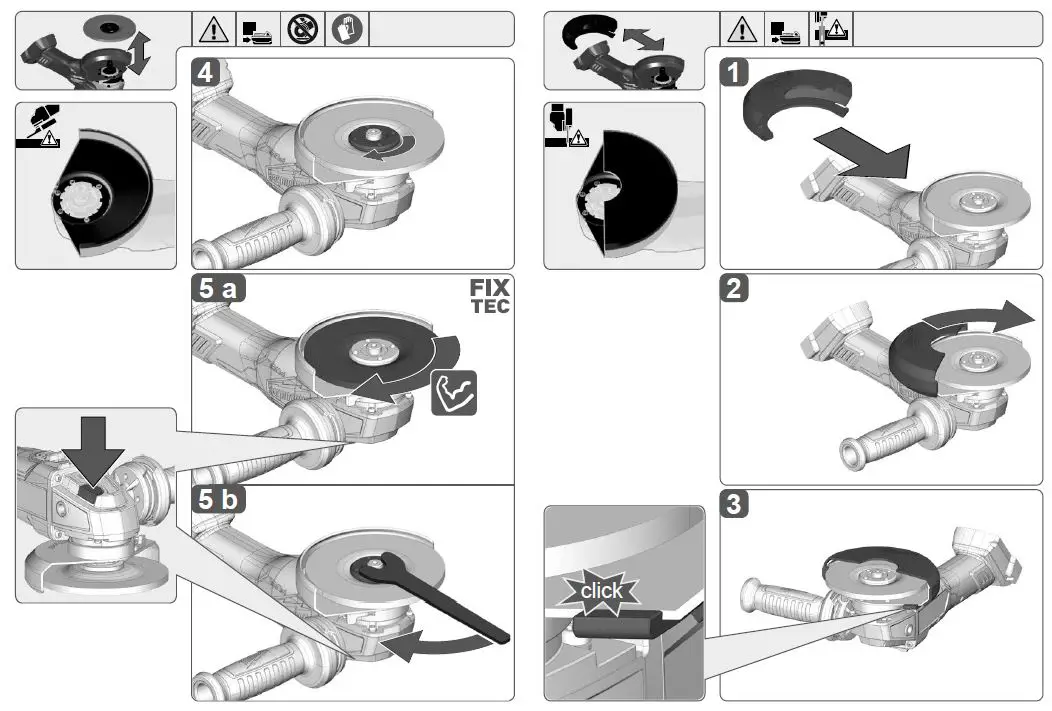 4

5 a

FIX TEC

5 b

1

2

3

click