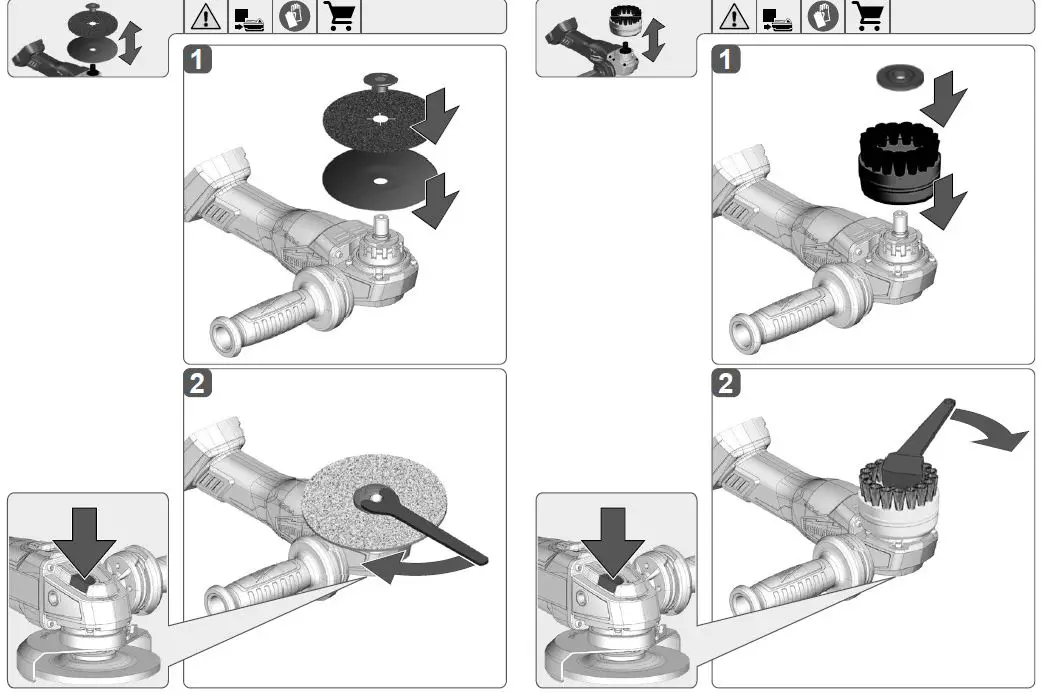 1

2

1

2