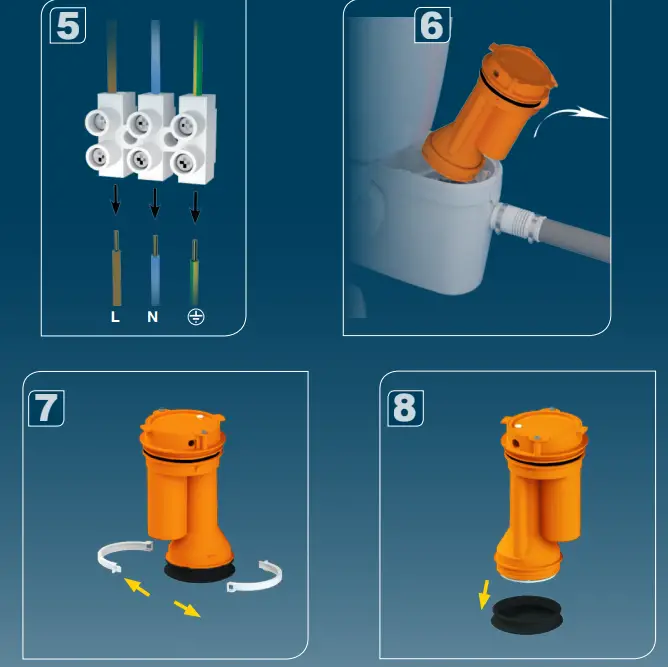 5

L N ⏚

6

7

8