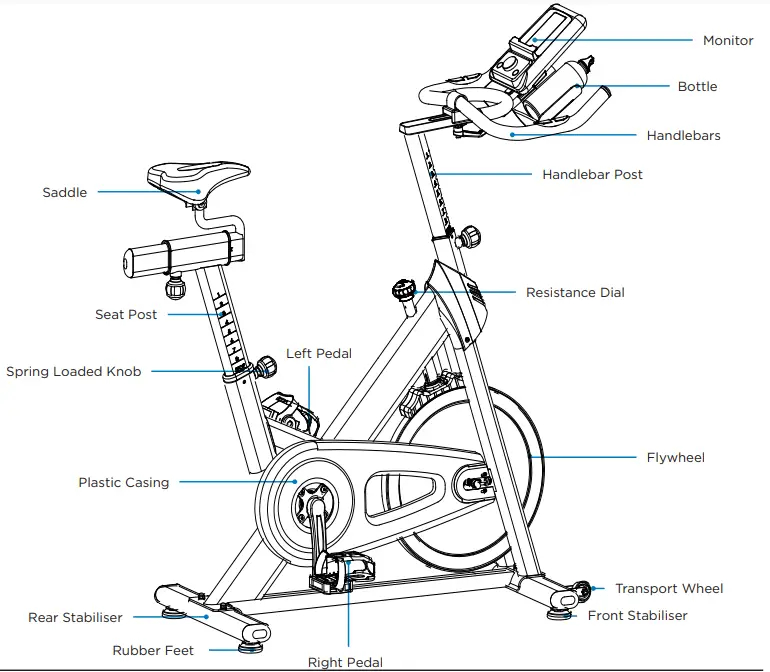 Monitor
Bottle
Handlebars
Handlebar Post
Saddle
Resistance Dial
Seat Post
Left Pedal
Spring Loaded Knob
Flywheel
Plastic Casing
Transport Wheel
Rear Stabiliser
Front Stabiliser
Rubber Feet
Right Pedal