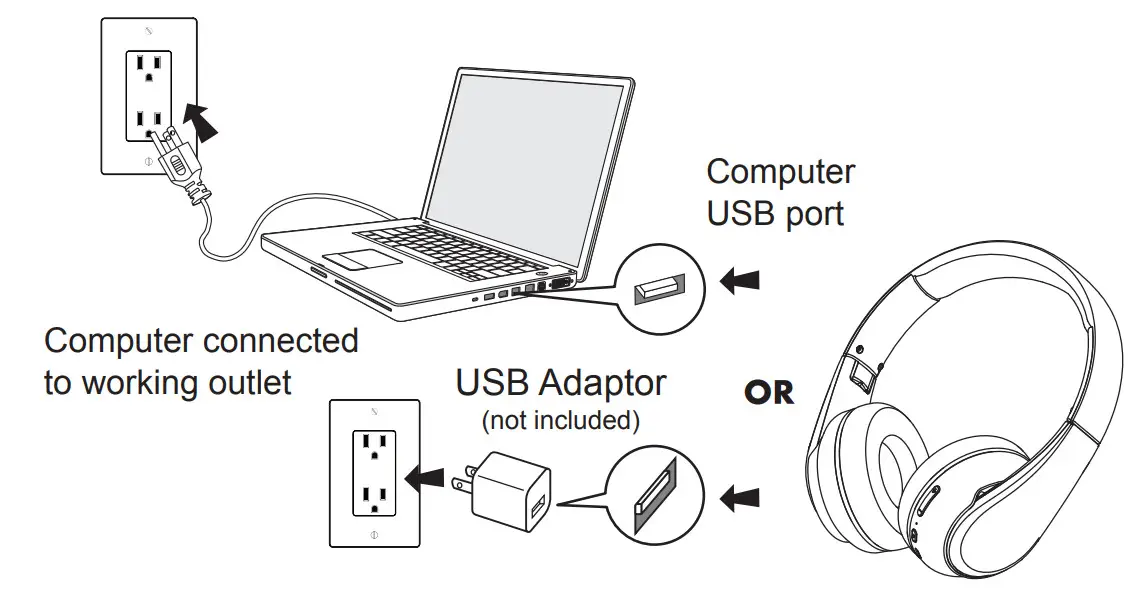 Computer USB port

Computer connected to working outlet

USB Adaptor
(not included)

OR