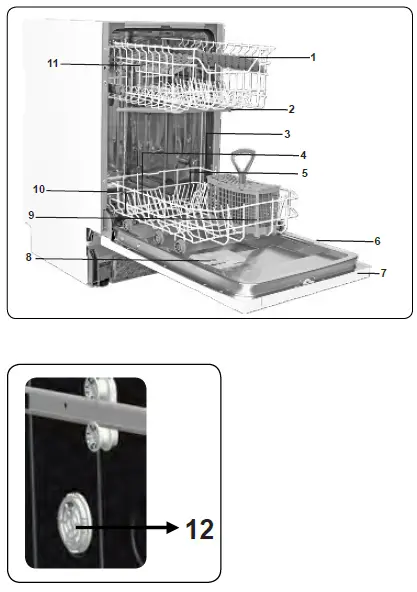 11
1
2
3
4
5
10
9
6
8
7

12