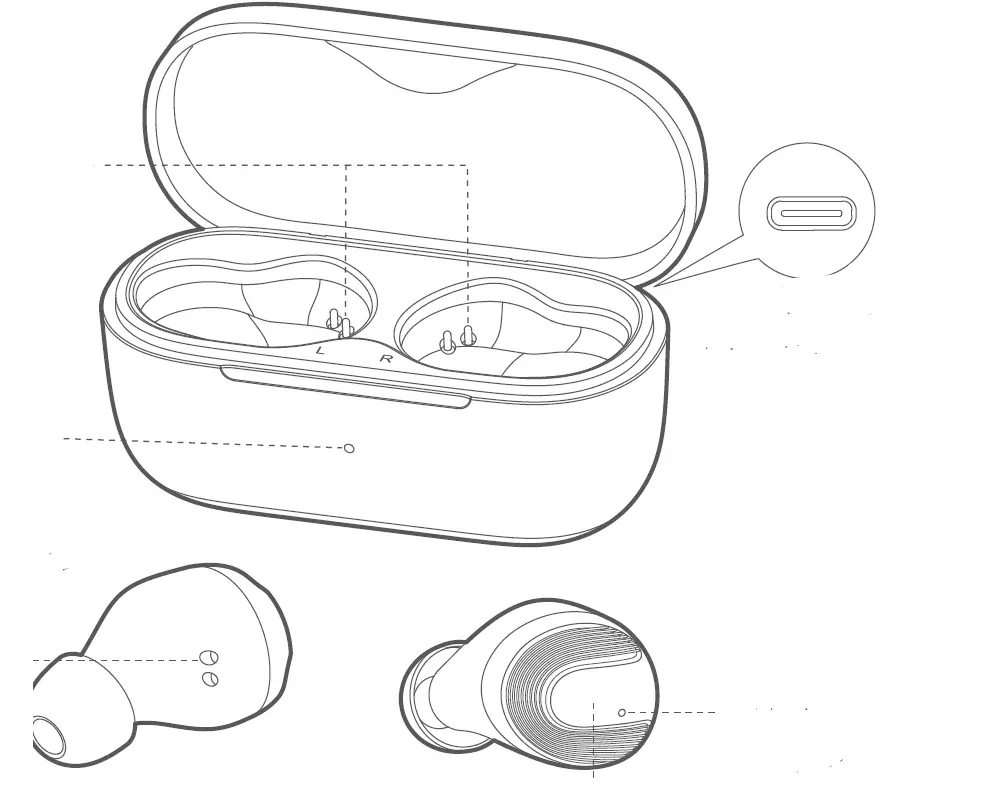 L R