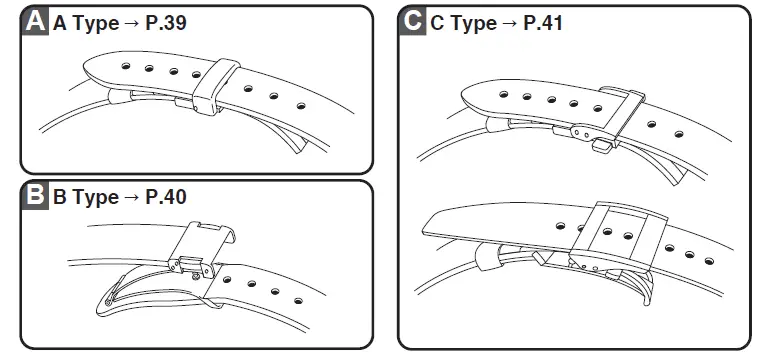 A A Type → P.39

B B Type → P.40

C C Type → P.41