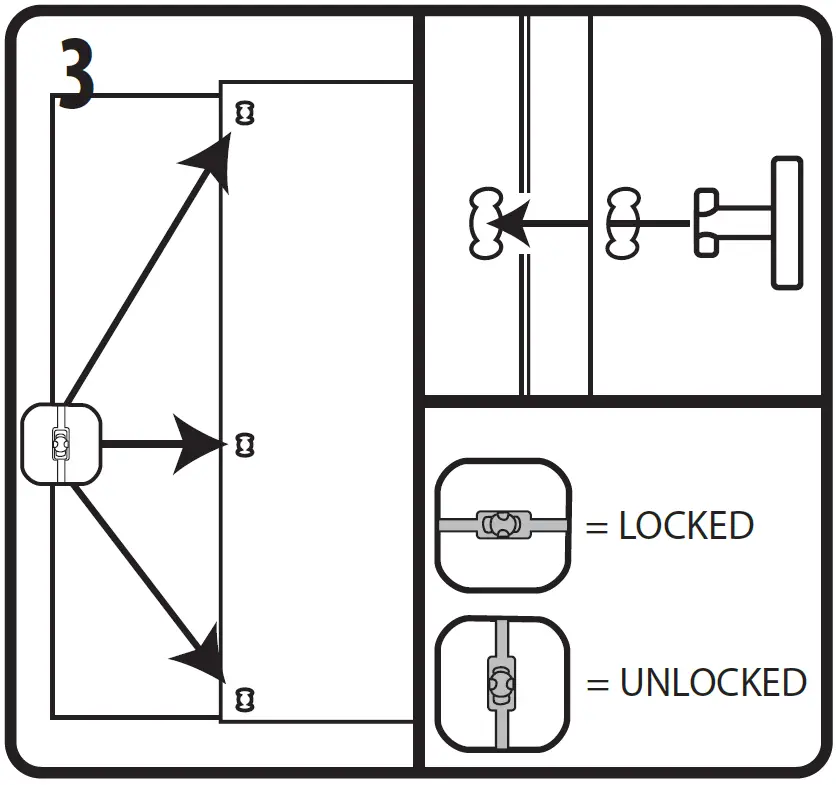 3

= LOCKED

= UNLOCKED