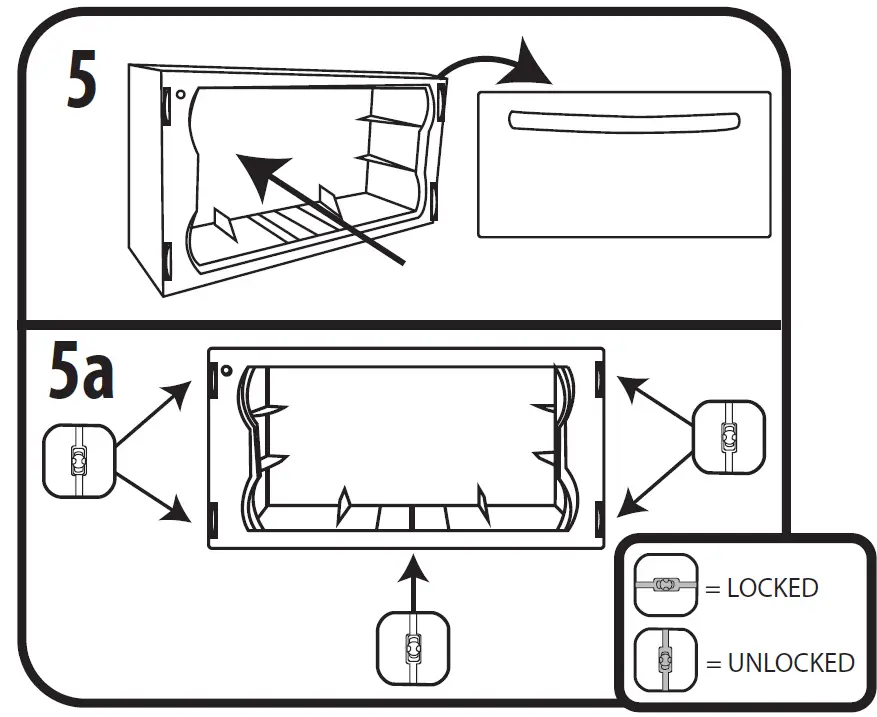 5

5a

= LOCKED

= UNLOCKED