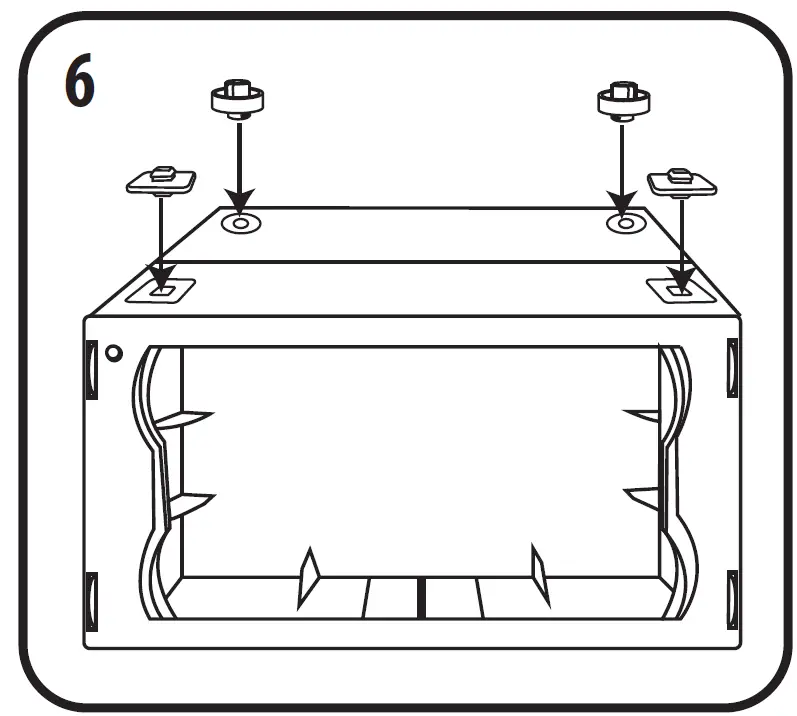 6