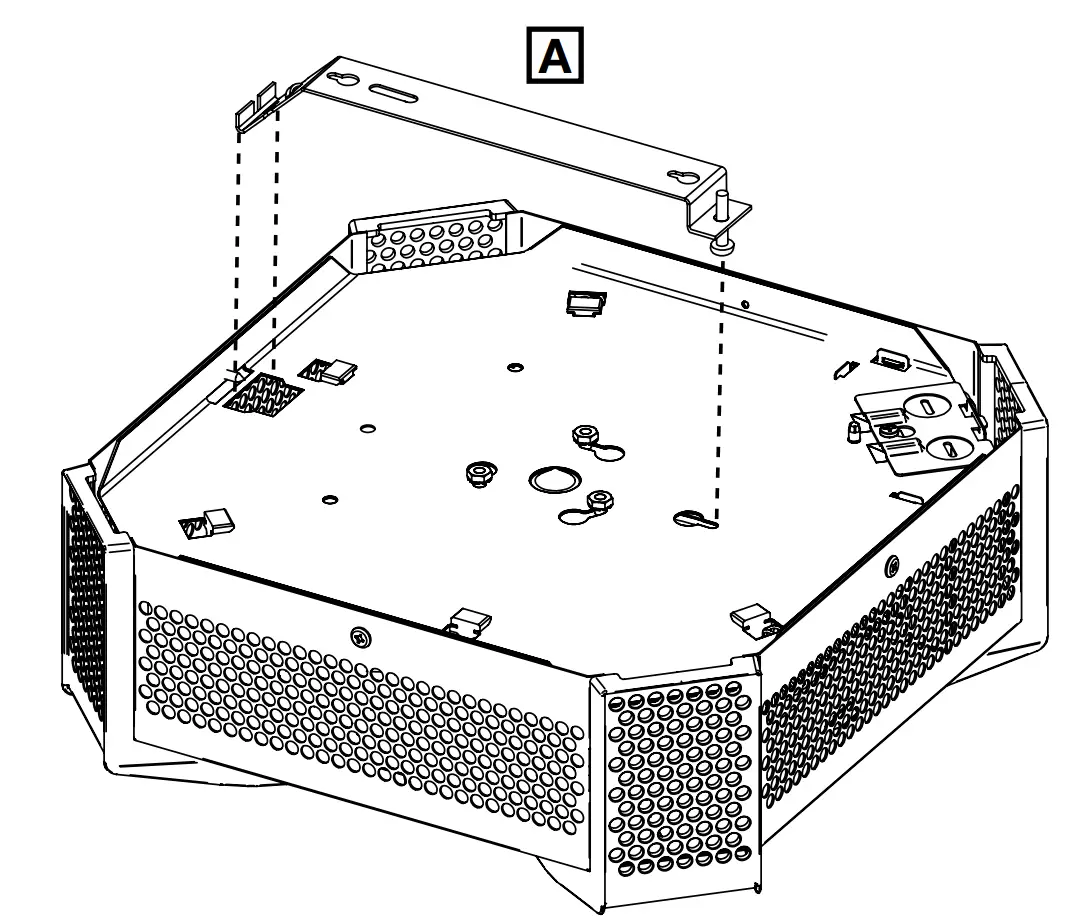 A