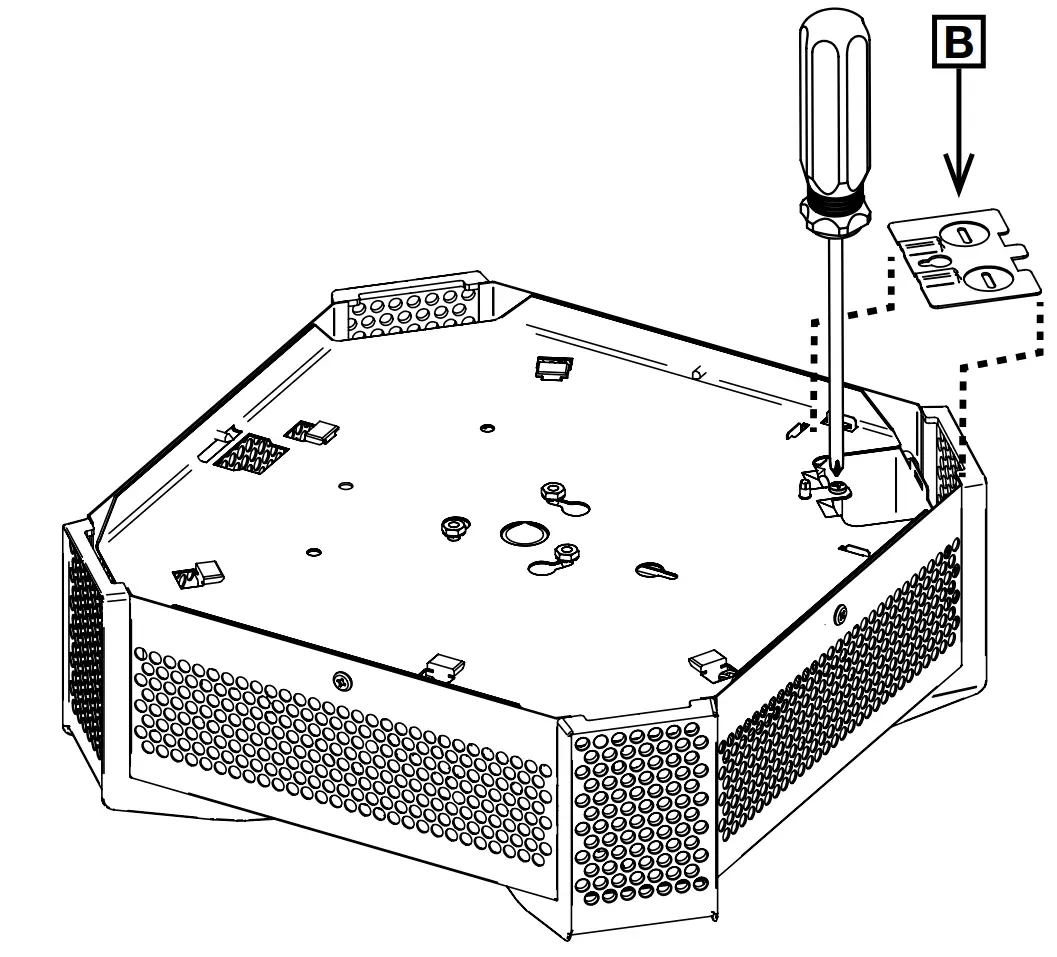 B