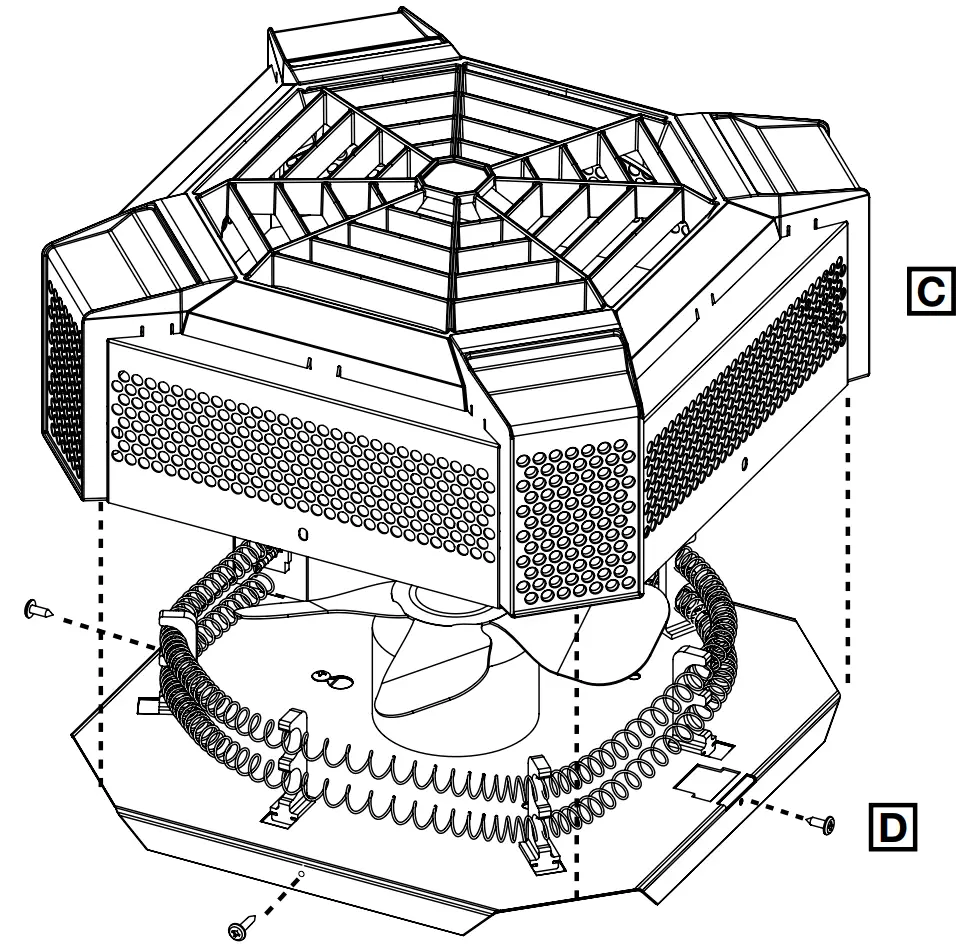 C

D