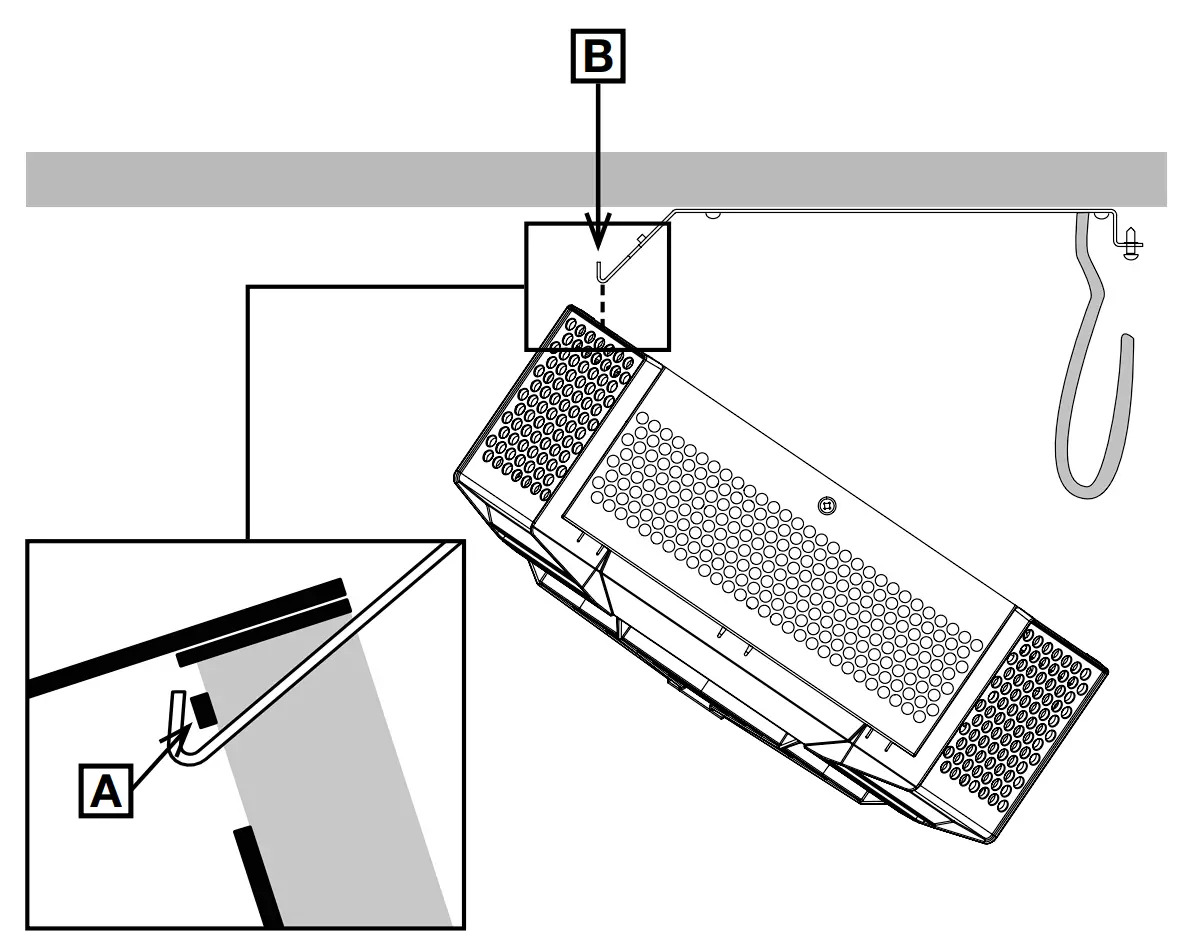 B

A