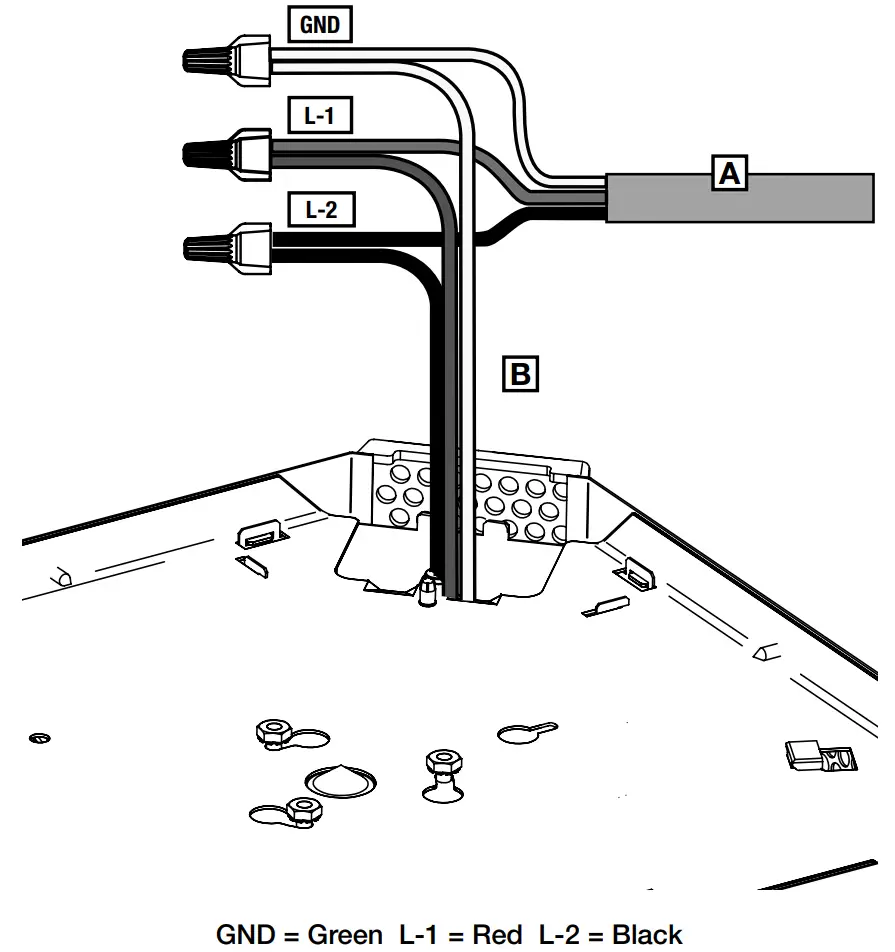 GND

L-1

L-2

A

B

GND = Green  L-1 = Red  L-2 = Black