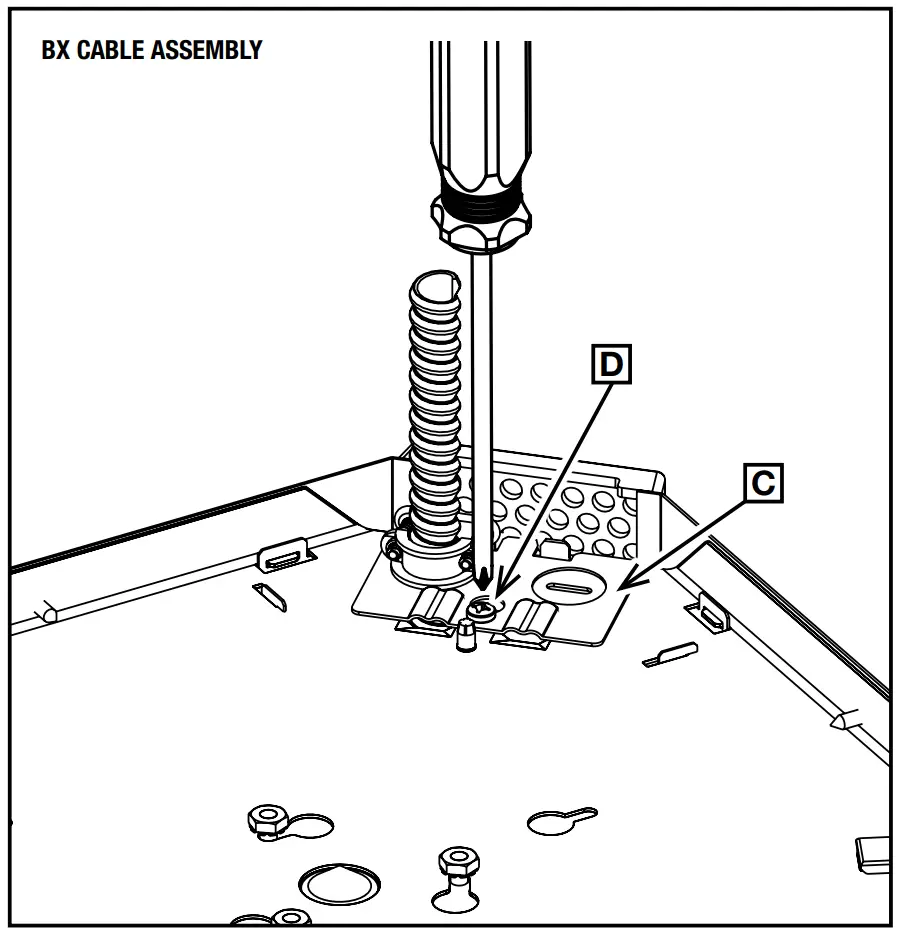 BX CABLE ASSEMBLY

D

C