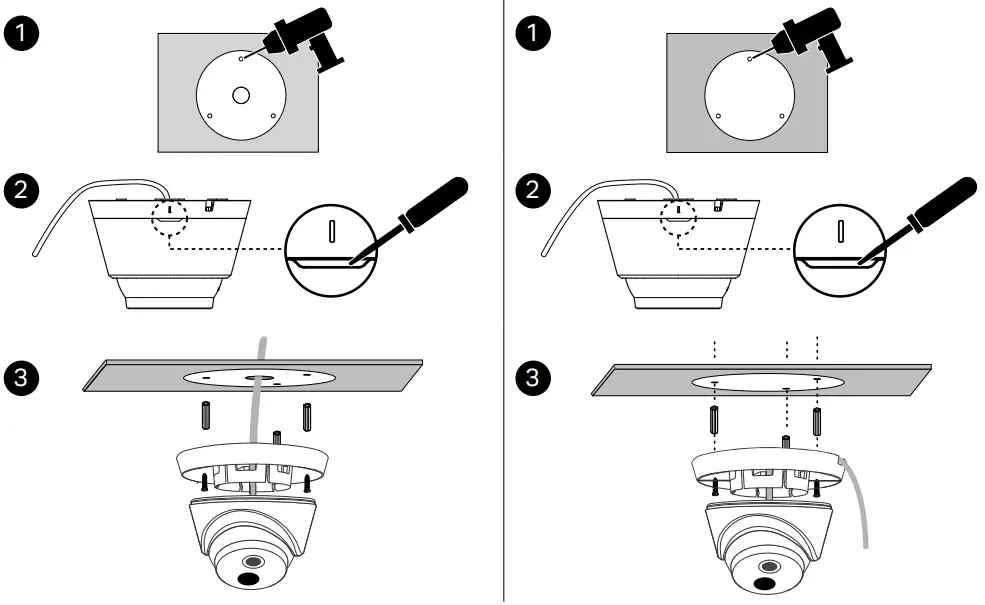 1
2
3
1
2
3