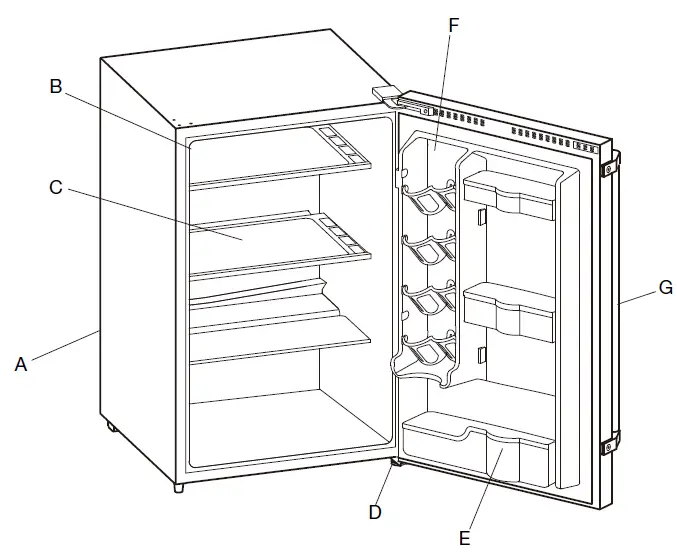 F
B
C
G
A
D
E