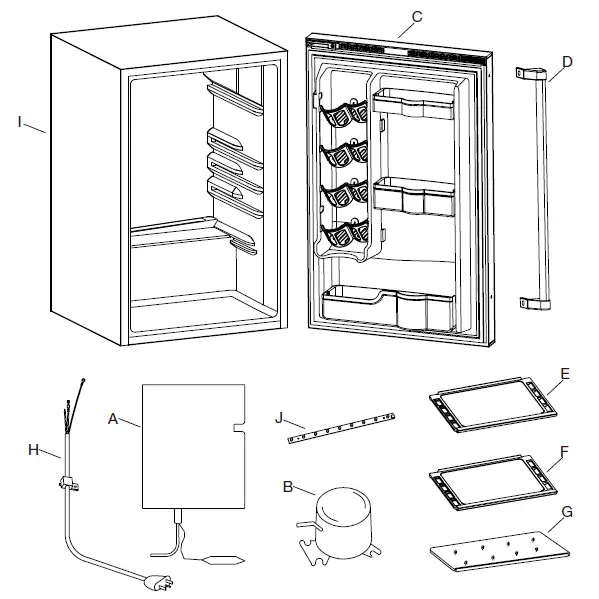 C
D
I
E
A
J
H
F
B
G