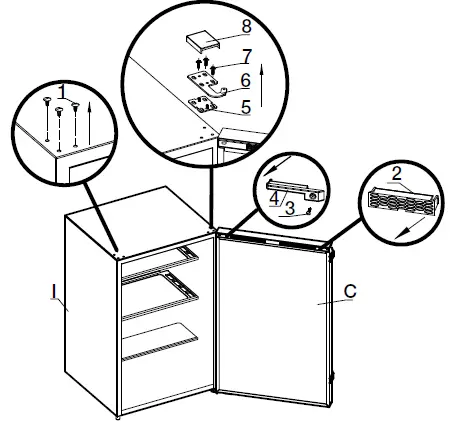 8
7
6
5
1
4
3
2
I
C