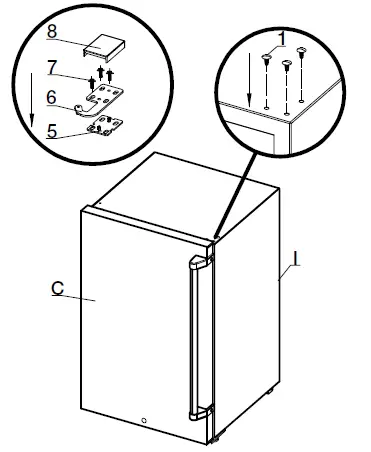 8
7
6
5
1
C
I