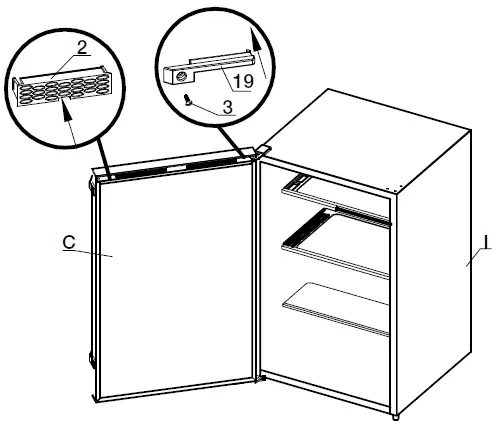 2
19
3
C
I