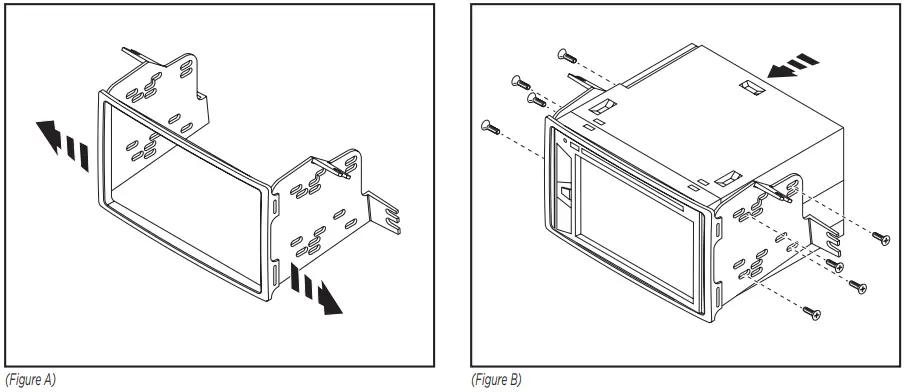 (Figure A)

(Figure B)