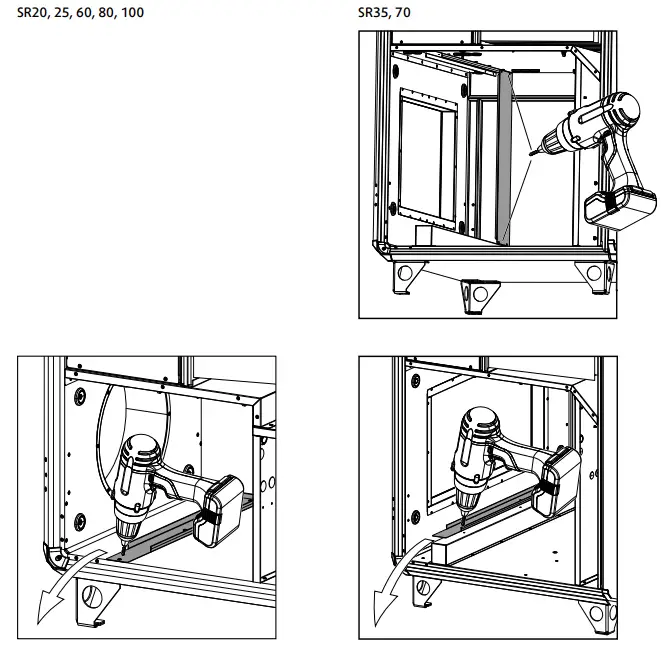 SR20, 25, 60, 80, 100

SR35, 70