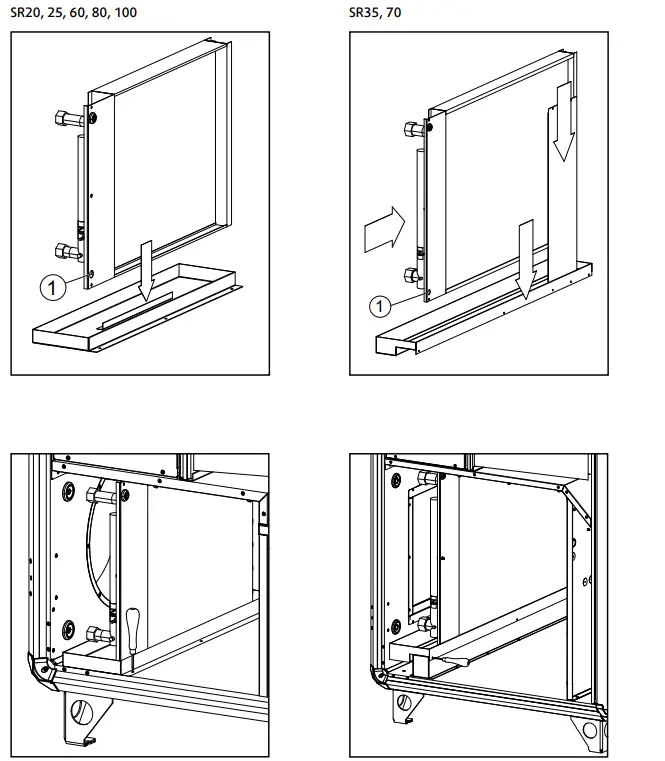 SR20, 25, 60, 80, 100

1

SR35, 70

1