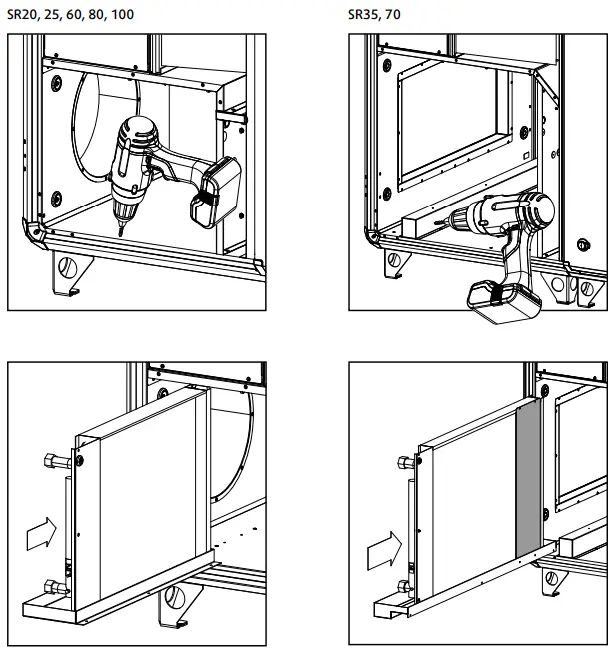 SR20, 25, 60, 80, 100

SR35, 70