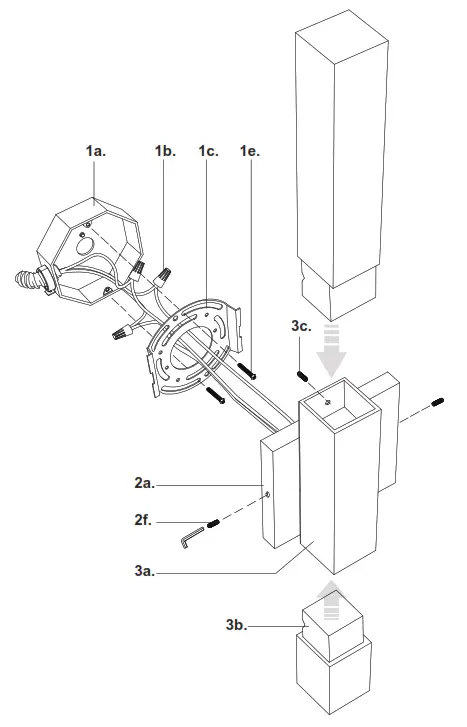 1a.
1b.
1c.
1e.
3c.
2a.
2f.
3a.
3b.