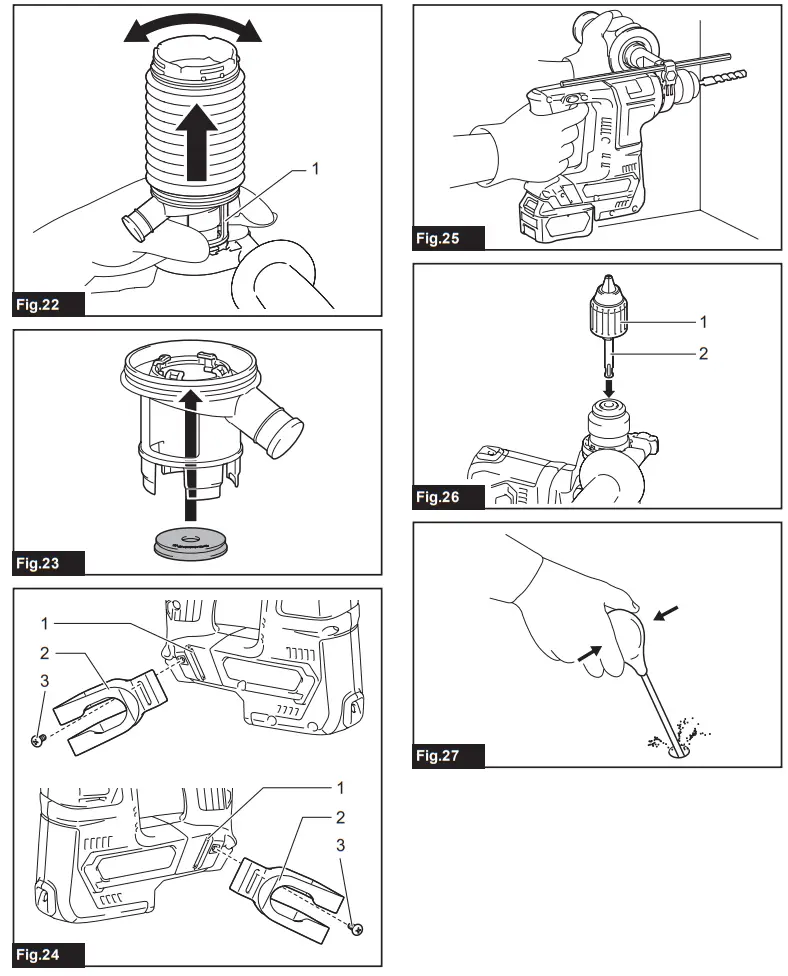 1

Fig.22

Fig.23

1
2
3

1
2
3

Fig.24

Fig.25

1
2

Fig.26

Fig.27