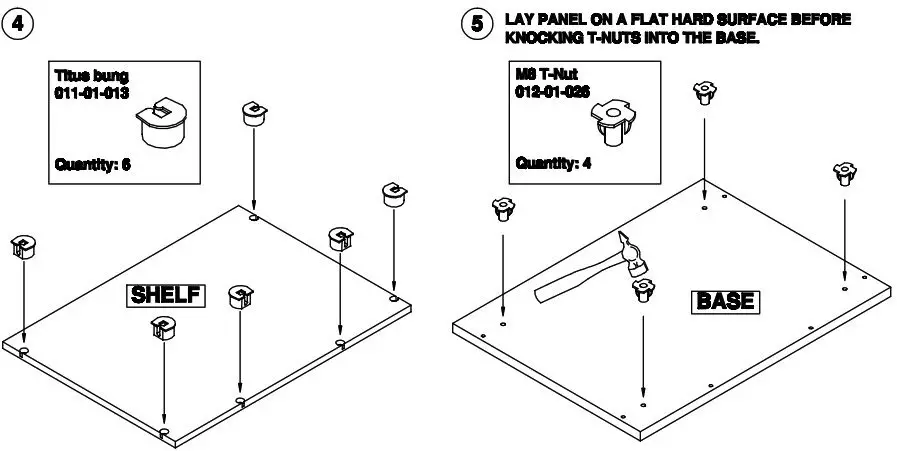 4

Titus bung
011-01-013

Quantity: 6

SHELF

5 LAY PANEL ON A FLAT HARD SURFACE BEFORE KNOCKING T-NUTS INTO THE BASE.

M8 T-Nut
012-01-026

Quantity: 4

BASE