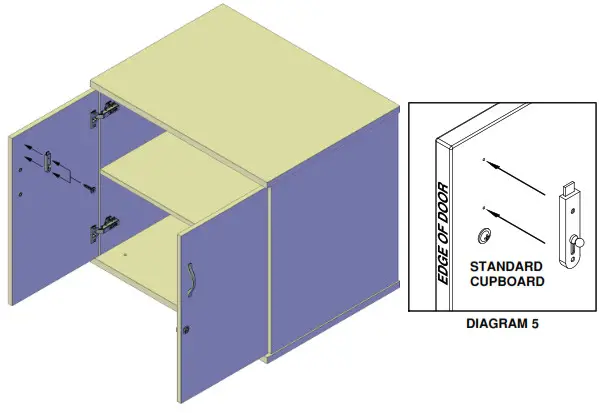 EDGE OF DOOR

STANDARD CUPBOARD

DIAGRAM 5