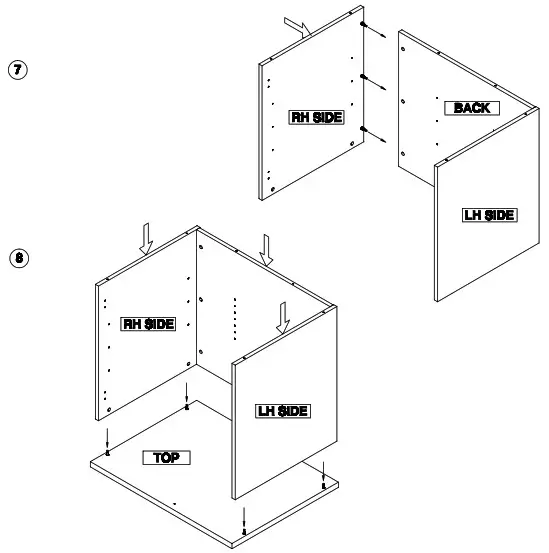 7

RH SIDE

BACK

LH SIDE

8

RH SIDE

LH SIDE

TOP