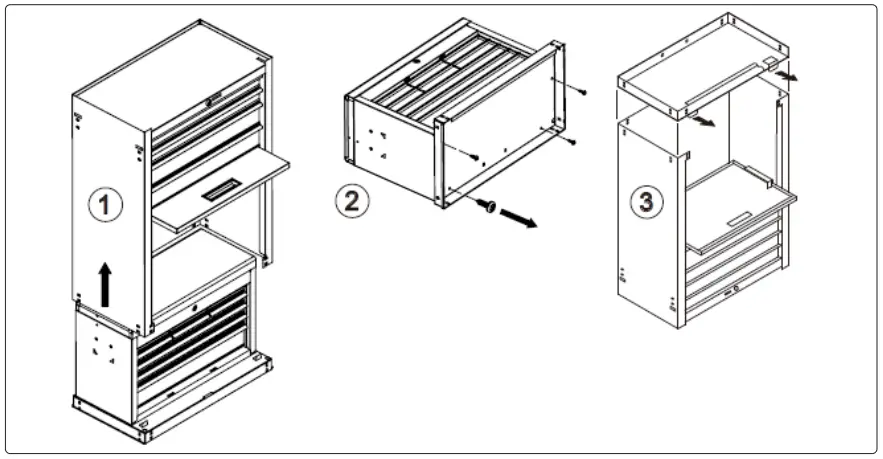 1

2

3