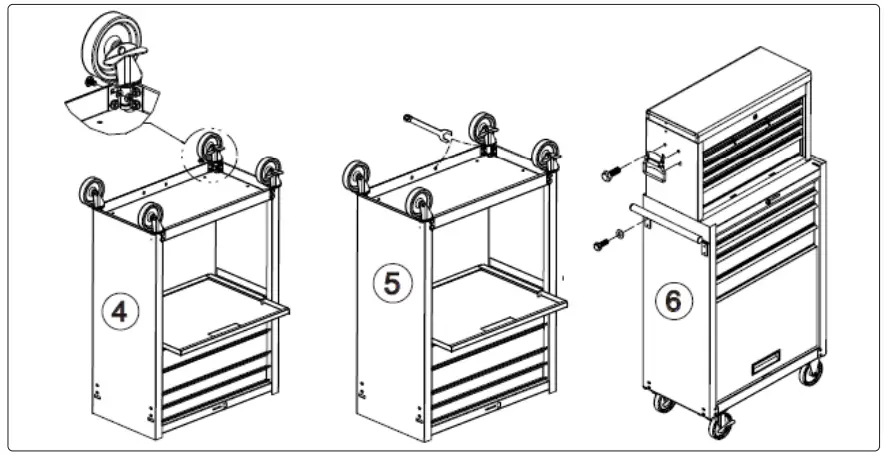 4

5

6