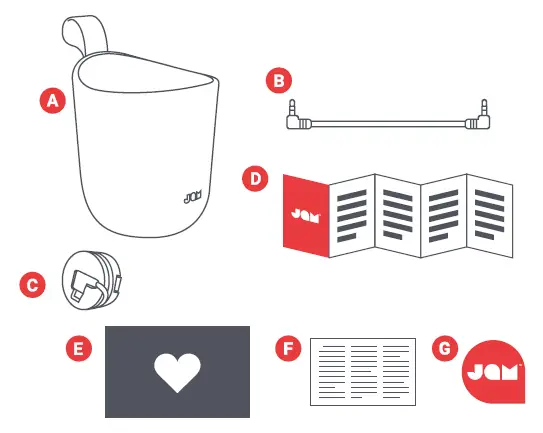 A
JAM
B
D
JAM
C
E
F
G
JAM