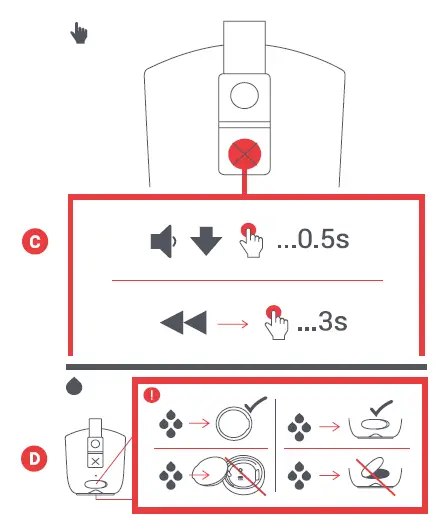 C

...0.5s

...3s

!

D