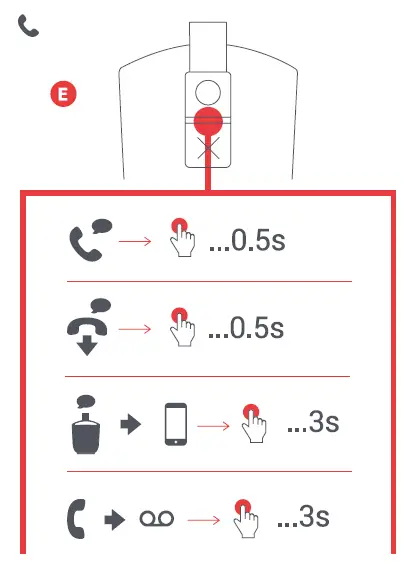 E

...0.5s

...0.5s

...3s

...3s