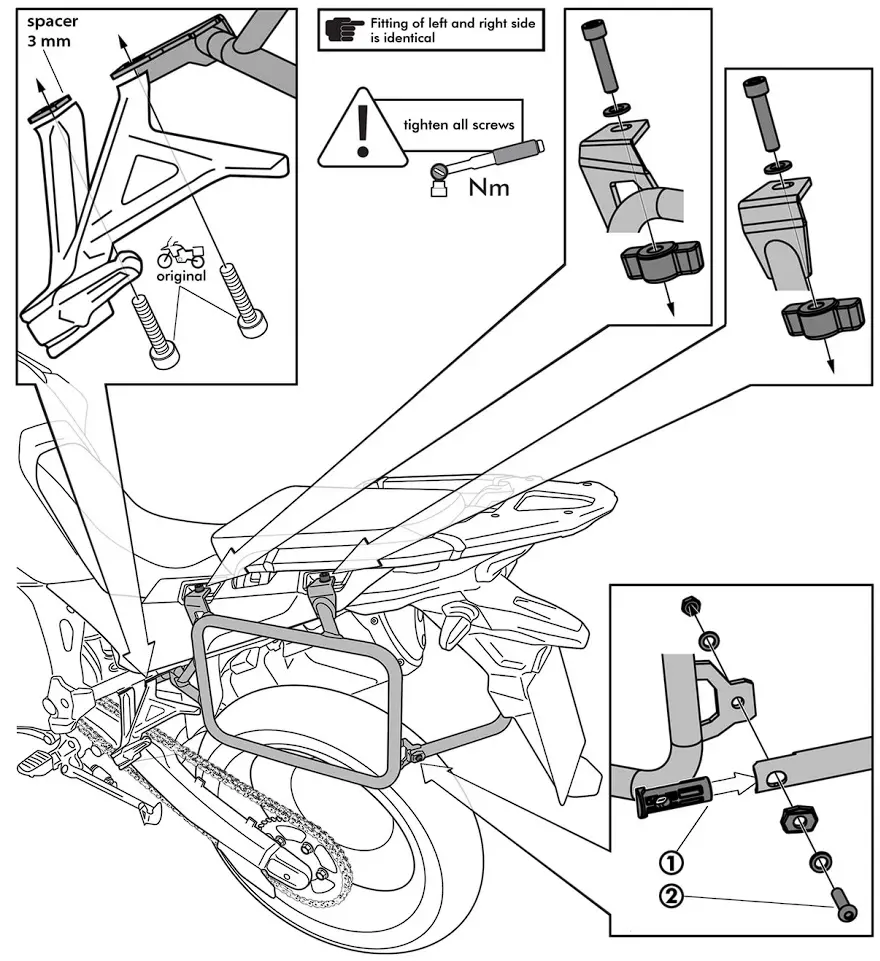 spacer
3 mm

Fitting of left and right side is identical

tighten all screws

Nm

original

①

②