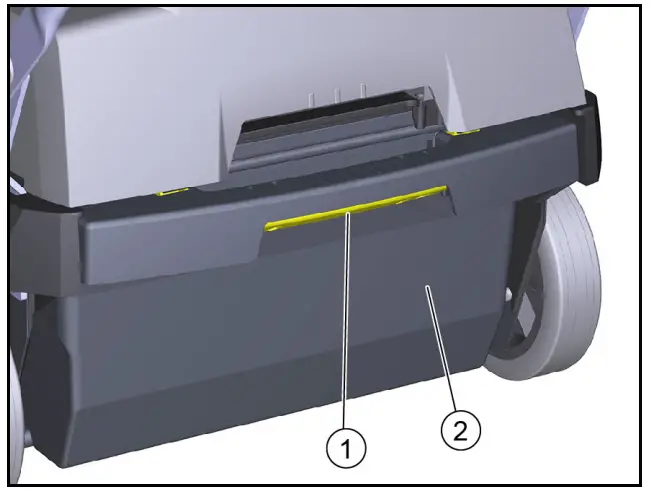 1
2