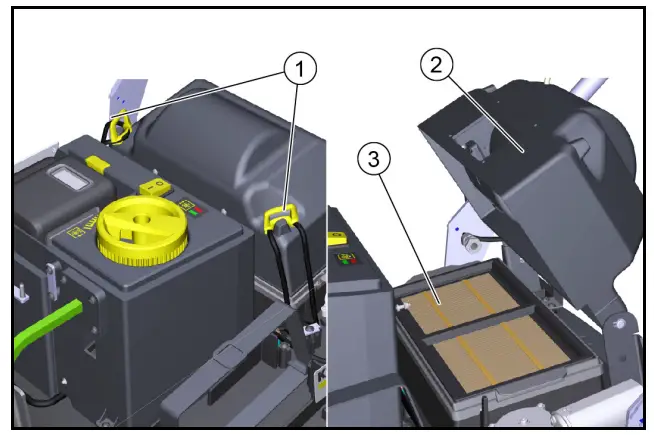 1
2
3