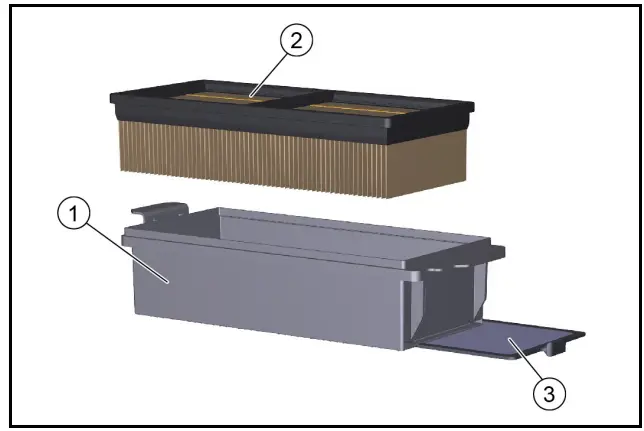 2
1
3