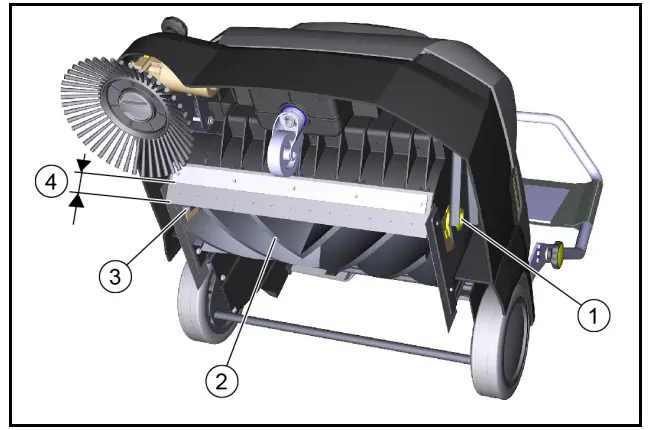 4
3
2
1