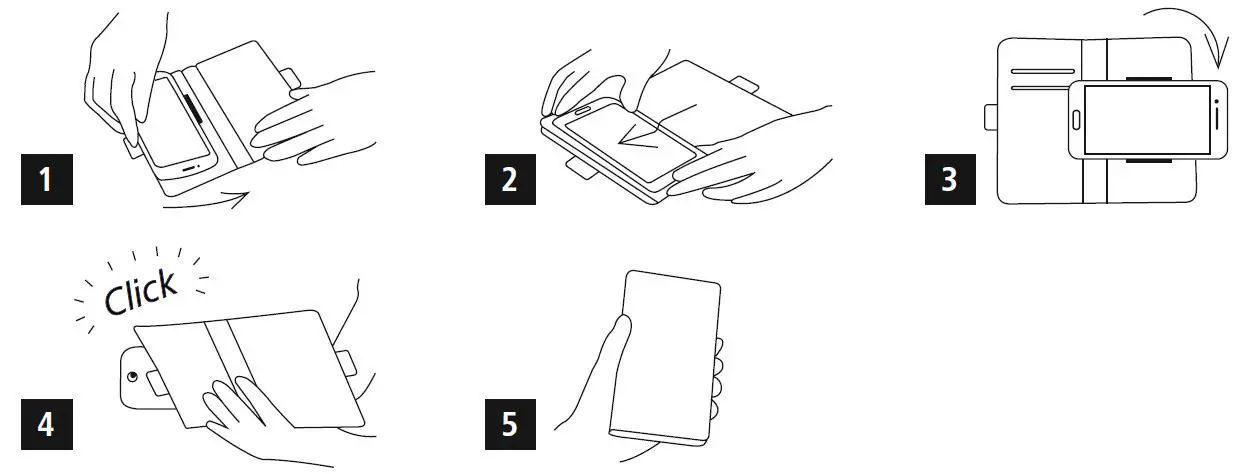 1

2

3

Click

4

5