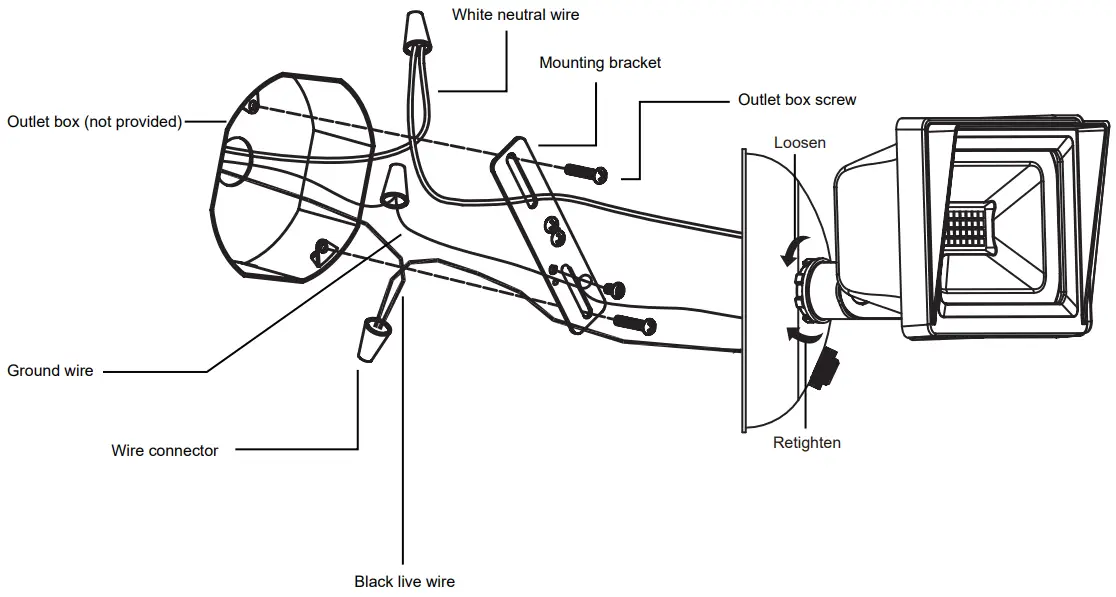 White neutral wire

Mounting bracket

Outlet box screw

Outlet box (not provided)

Loosen

Ground wire

Wire connector

Retighten

Black live wire